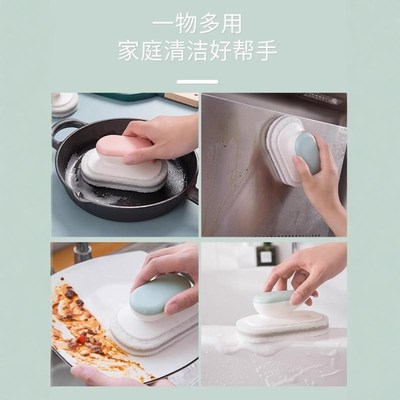 一物多用
家庭清洁好帮手