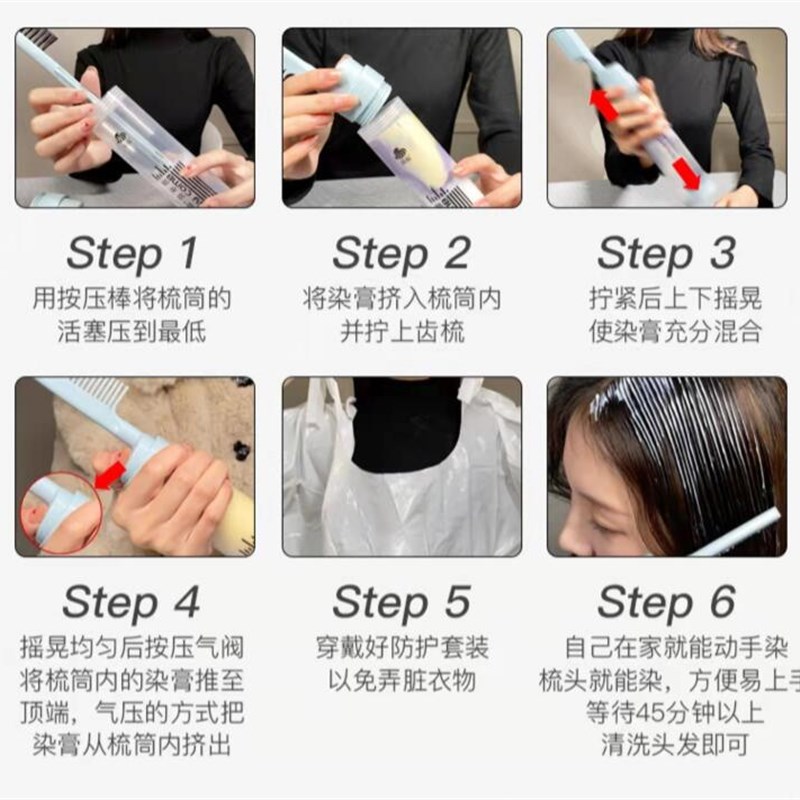 Step 1
用按压棒将梳筒的活塞压到最低

Step 2
将染膏挤入梳筒内并拧上齿梳

Step 3
拧紧后上下摇晃使染膏充分混合

Step 4
摇晃均匀后按压气阀将梳筒内的染膏推至顶端，气压的方式把染膏从梳筒内挤出

Step 5
穿戴好防护套装以免弄脏衣物

Step 6
自己在家就能动手染梳头就能染，方便易上手等待45分钟以上清洗头发即可