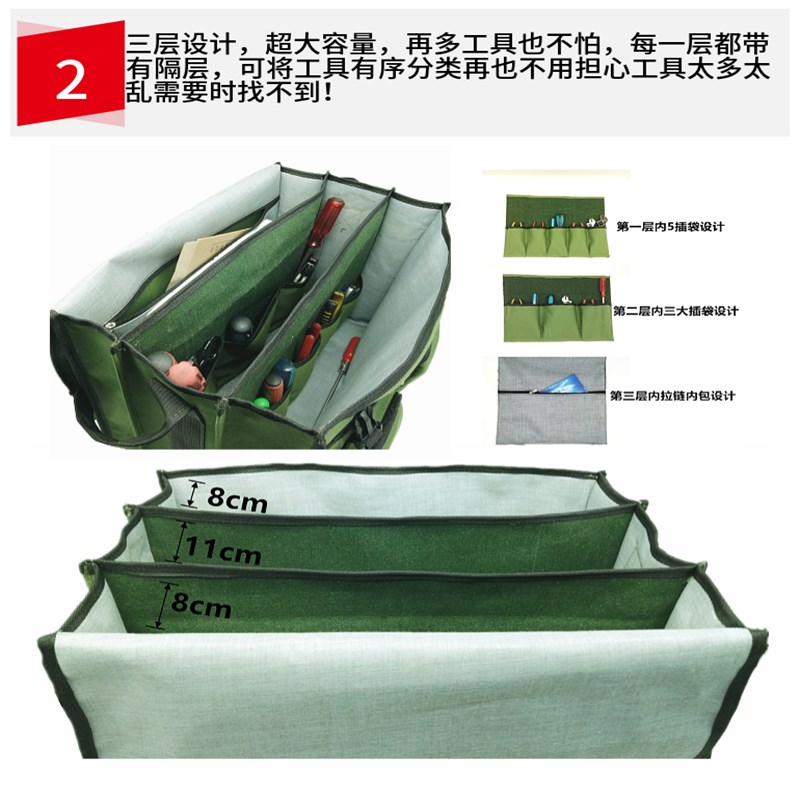 2

三层设计，超大容量，再多工具也不怕，每一层都带有隔层，可将工具有序分类再也不用担心工具太多太乱需要时找不到！

第一层内5插袋设计

第二层内三大插袋设计

第三层内拉链内包设计

8cm

11cm

8cm