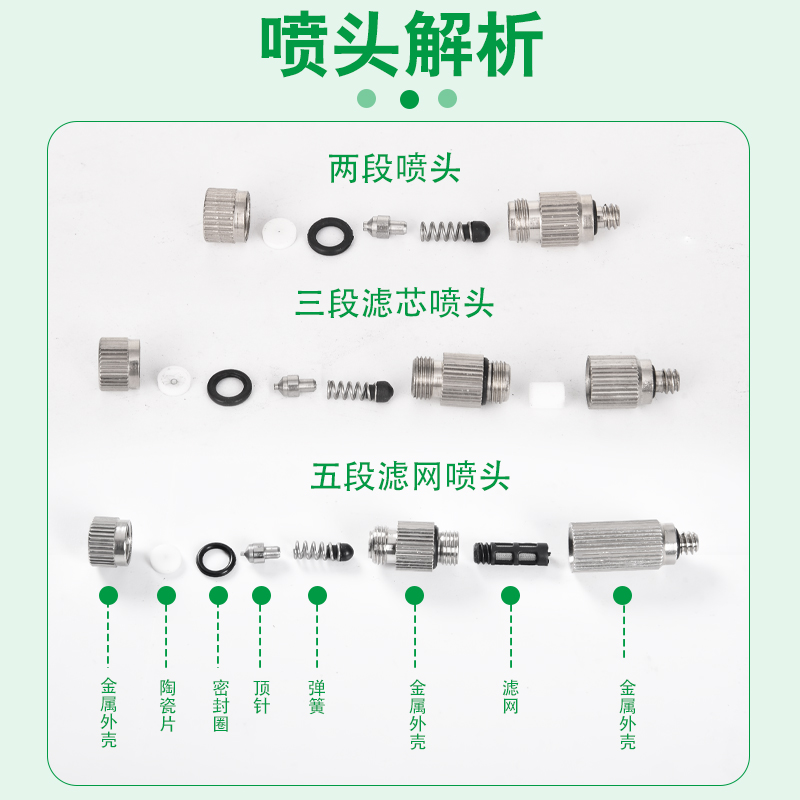 喷头解析

两段喷头

三段滤芯喷头

五段滤网喷头

金属外壳

陶瓷片

密封圈

顶针

弹簧

金属外壳

滤网

金属外壳