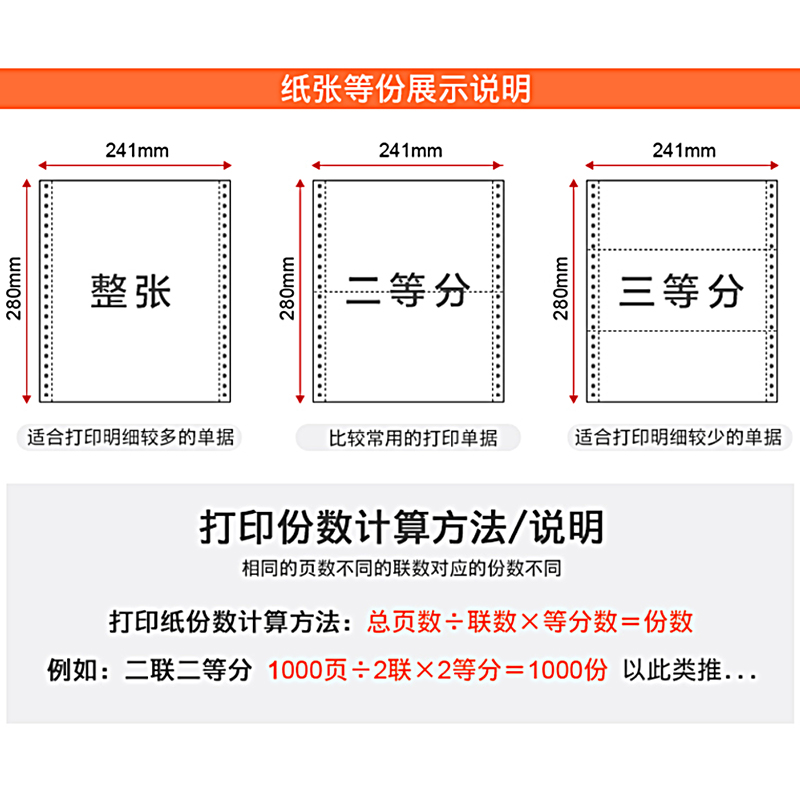 纸张等份展示说明

241mm
280mm
整张
适合打印明细较多的单据

241mm
280mm
二等分
比较常用的打印单据

241mm
280mm
三等分
适合打印明细较少的单据

打印份数计算方法/说明
相同的页数不同的联数对应的份数不同

打印纸份数计算方法：总页数÷联数×等分数＝份数

例如：二联二等分 1000页÷2联×2等分＝1000份 以此类推...