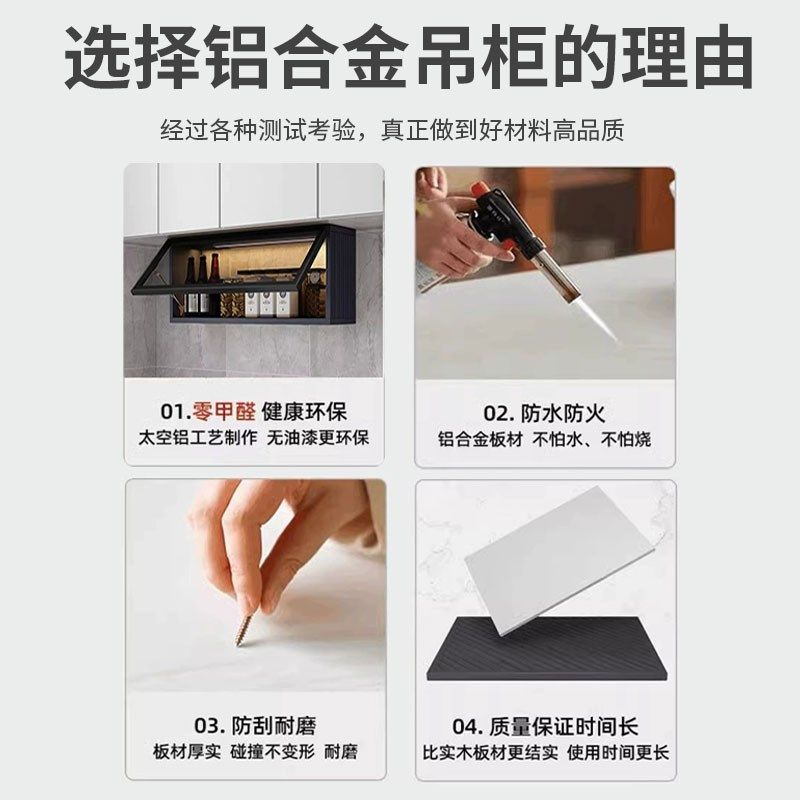 选择铝合金吊柜的理由

经过各种测试考验，真正做到好材料高品质

01.零甲醛 健康环保
太空铝工艺制作 无油漆更环保

02. 防水防火
铝合金板材 不怕水、不怕烧

03. 防刮耐磨
板材厚实 碰撞不变形 耐磨

04. 质量保证时间长
比实木板材更结实 使用时间更长