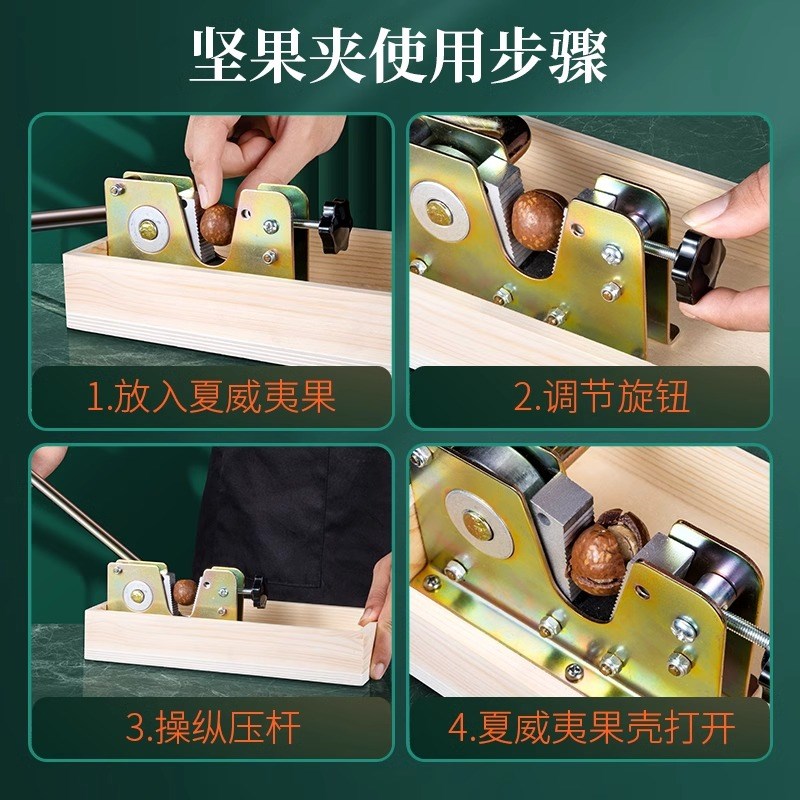 坚果夹使用步骤

1.放入夏威夷果

2.调节旋钮

3.操纵压杆

4.夏威夷果壳打开