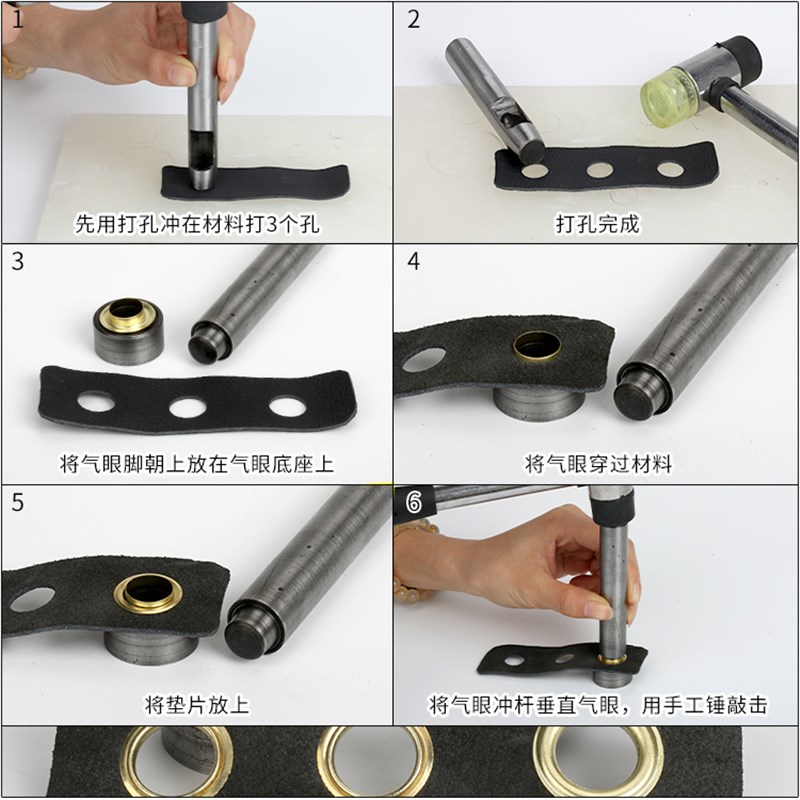 1

先用打孔冲在材料打3个孔

2

打孔完成

3

将气眼脚朝上放在气眼底座上

4

将气眼穿过材料

5

将垫片放上

6

将气眼冲杆垂直气眼，用手工锤敲击