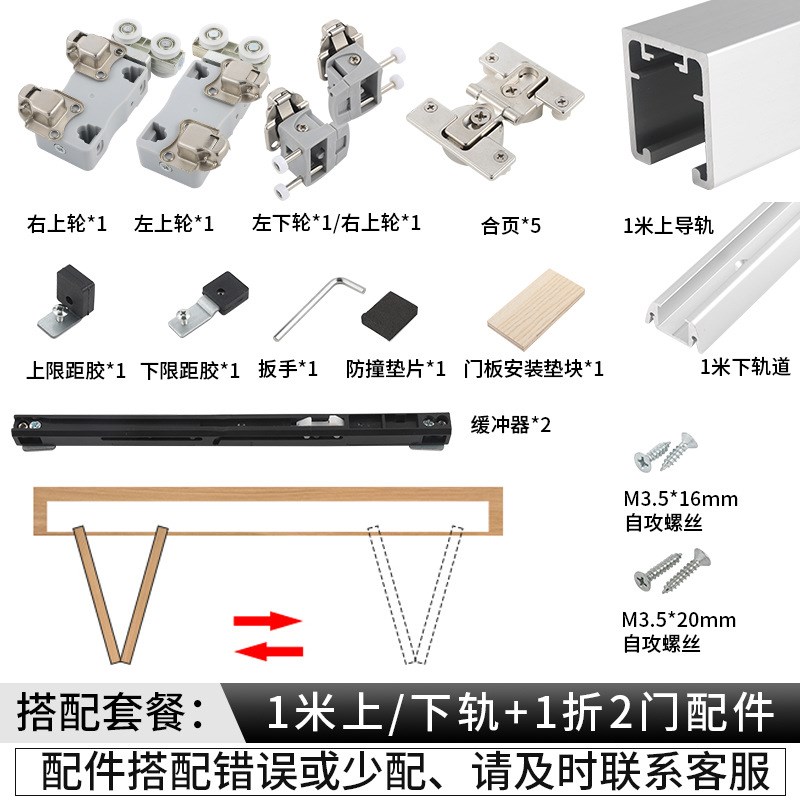 右上轮*1 左上轮*1 左下轮*1/右上轮*1 合页*5 1米上导轨

上限距胶*1 下限距胶*1 扳手*1 防撞垫片*1 门板安装垫块*1 1米下轨道

缓冲器*2

M3.5*16mm
自攻螺丝

M3.5*20mm
自攻螺丝

搭配套餐： 1米上/下轨+1折2门配件

配件搭配错误或少配、请及时联系客服