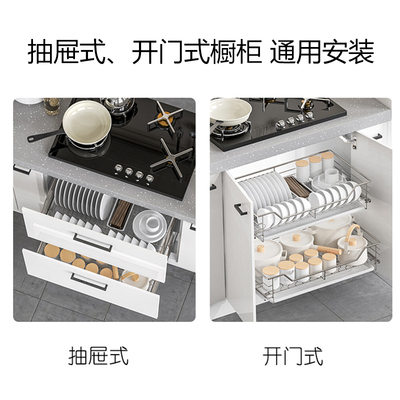 抽屉式、开门式橱柜 通用安装

抽屉式

开门式