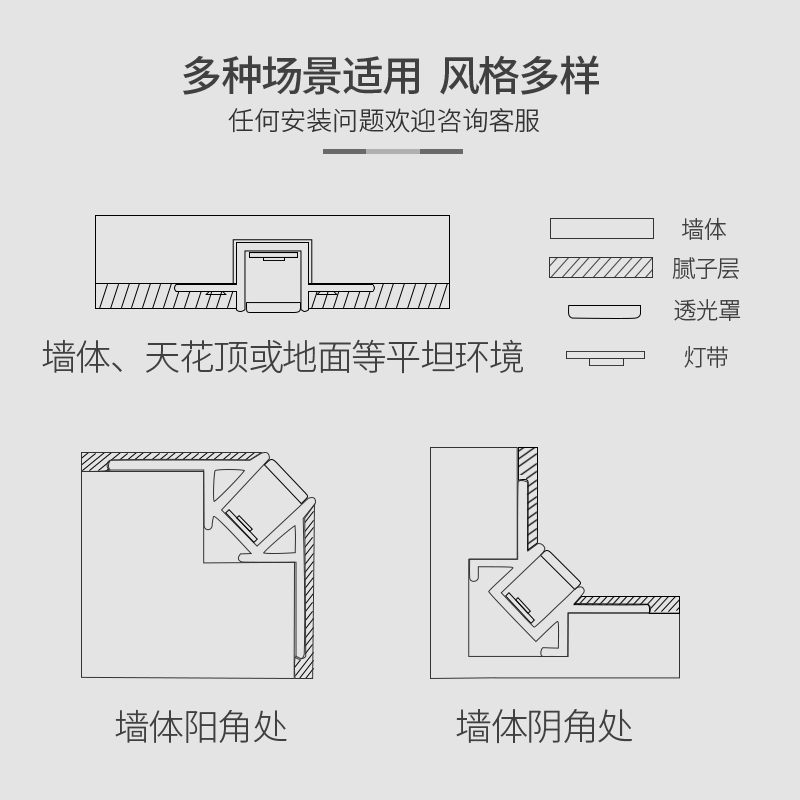 多种场景适用 风格多样
任何安装问题欢迎咨询客服

墙体
腻子层
透光罩
灯带

墙体、天花顶或地面等平坦环境

墙体阳角处

墙体阴角处