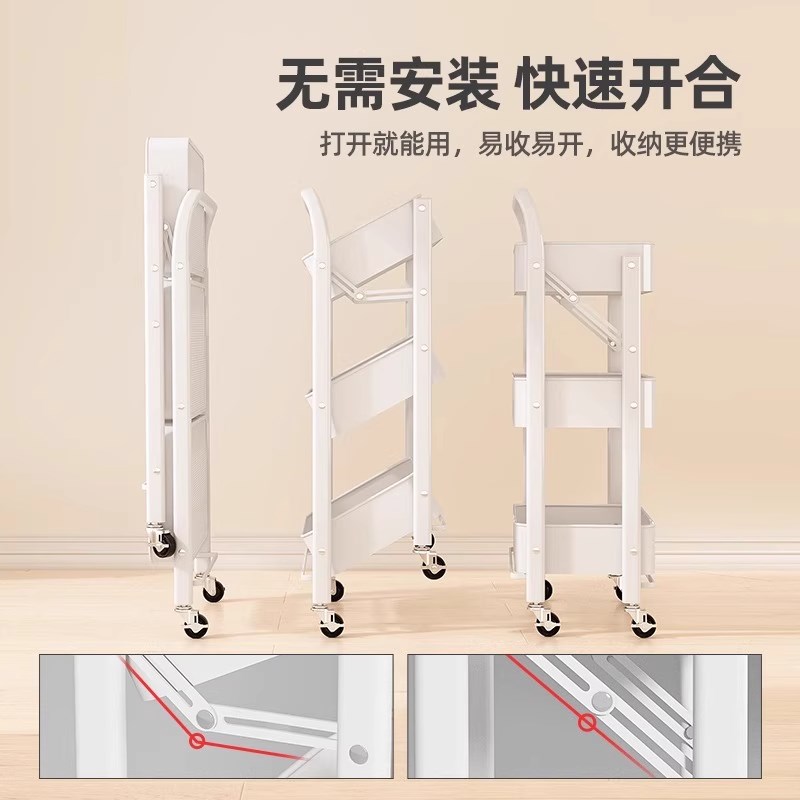 无需安装 快速开合

打开就能用，易收易开，收纳更便携