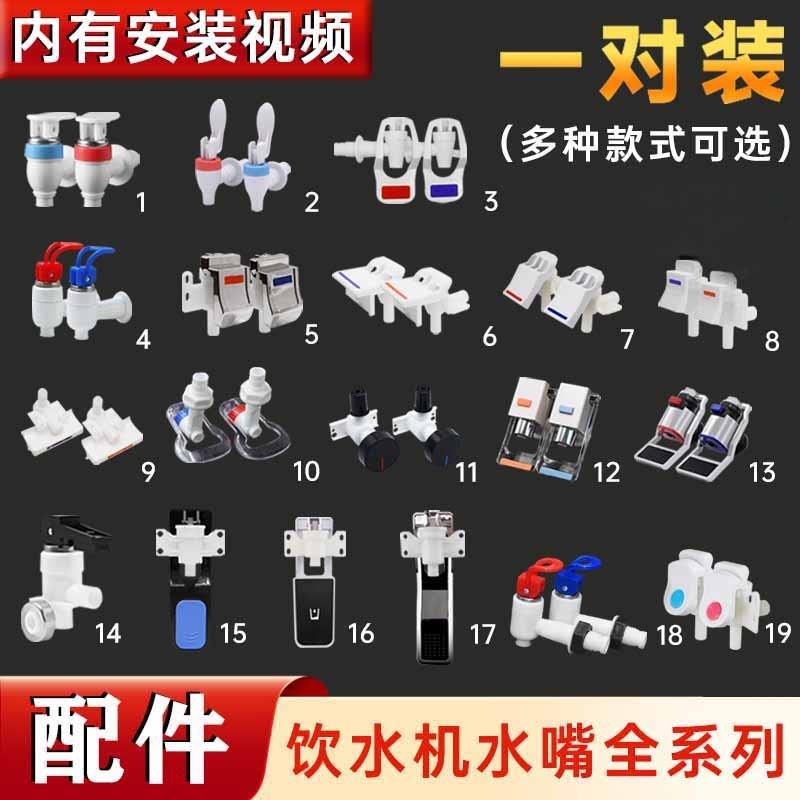 内有安装视频

一对装
（多种款式可选）

1 2 3
4 5 6 7 8
9 10 11 12 13
14 15 16 17 18 19

配件
饮水机水嘴全系列