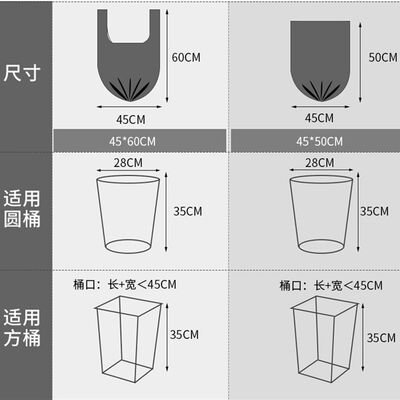 尺寸

60CM

45CM

45*60CM

50CM

45CM

45*50CM

适用圆桶

28CM

35CM

28CM

35CM

适用方桶

桶口：长+宽<45CM

35CM

桶口：长+宽<45CM

35CM