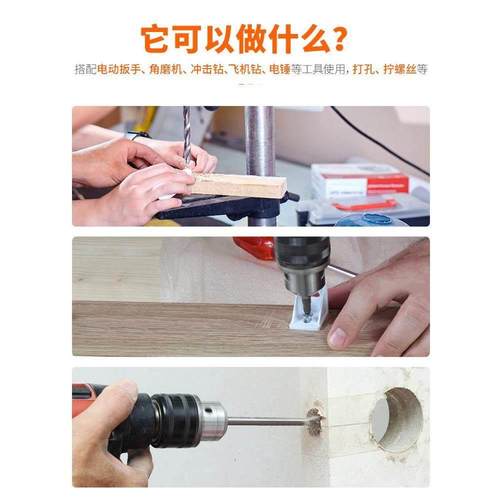 它可以做什么?

搭配电动扳手、角磨机、冲击钻、飞机钻、电锤等工具使用，打孔、拧螺丝等