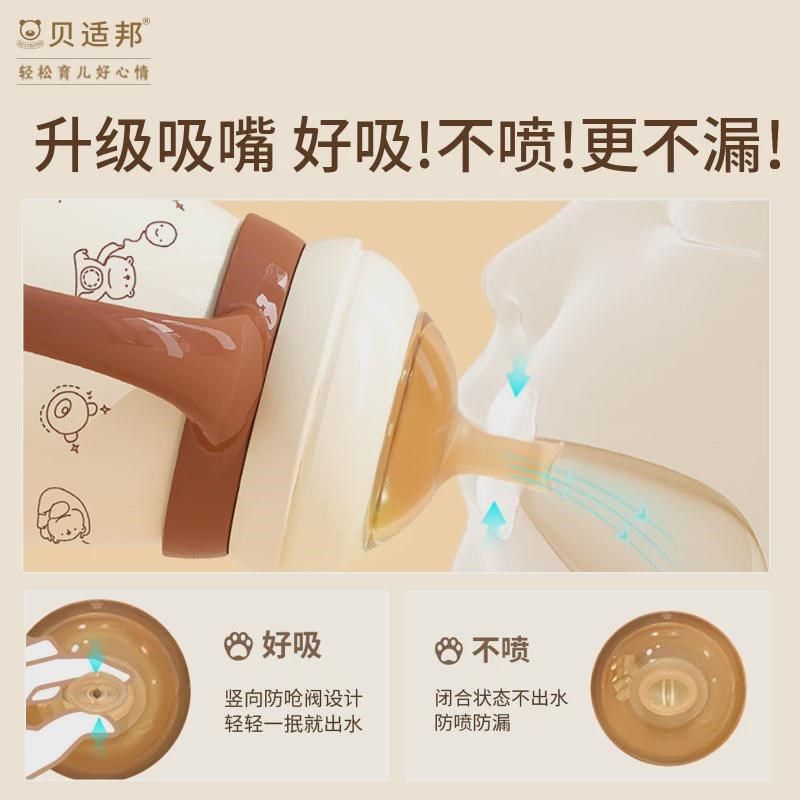 贝适邦®
轻松育儿好心情

升级吸嘴 好吸!不喷!更不漏!

好吸
竖向防呛阀设计
轻轻一抿就出水

不喷
闭合状态不出水
防喷防漏