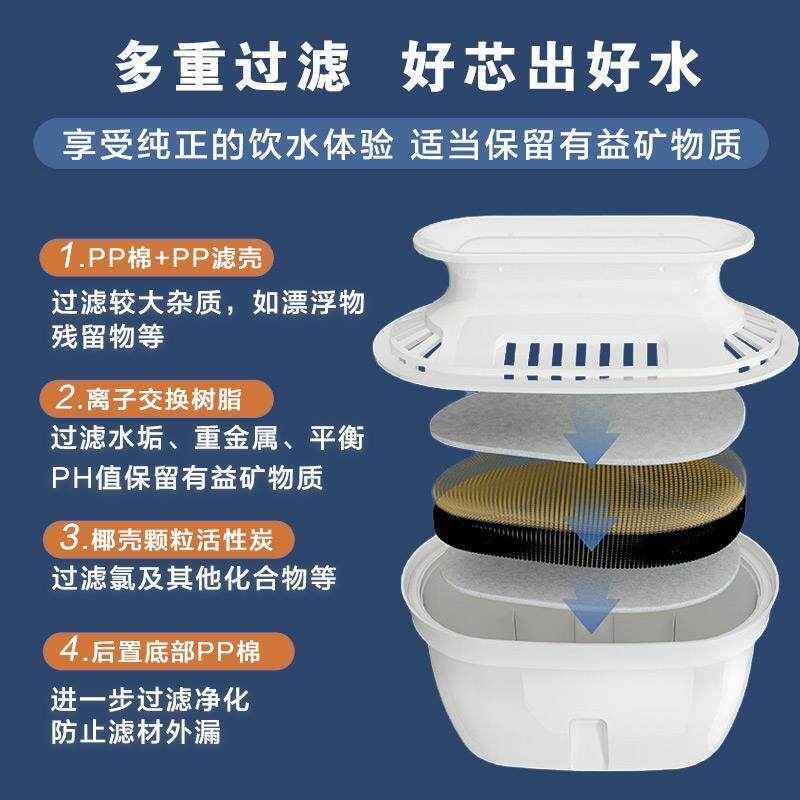 多重过滤 好芯出好水

享受纯正的饮水体验 适当保留有益矿物质

1.PP棉+PP滤壳

过滤较大杂质，如漂浮物残留物等

2.离子交换树脂

过滤水垢、重金属、平衡PH值保留有益矿物质

3.椰壳颗粒活性炭

过滤氯及其他化合物等

4.后置底部PP棉

进一步过滤净化
防止滤材外漏