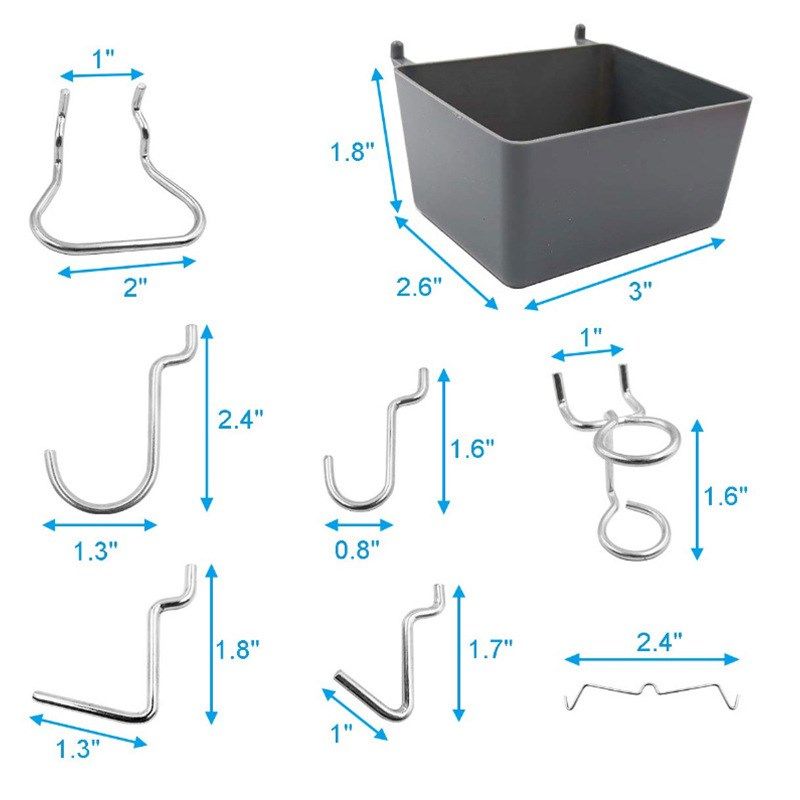 1"

2"

1.8"

2.6"

3"

2.4"

1.3"

1.6"

0.8"

1"

1.6"

1.8"

1.3"

1.7"

1"

2.4"