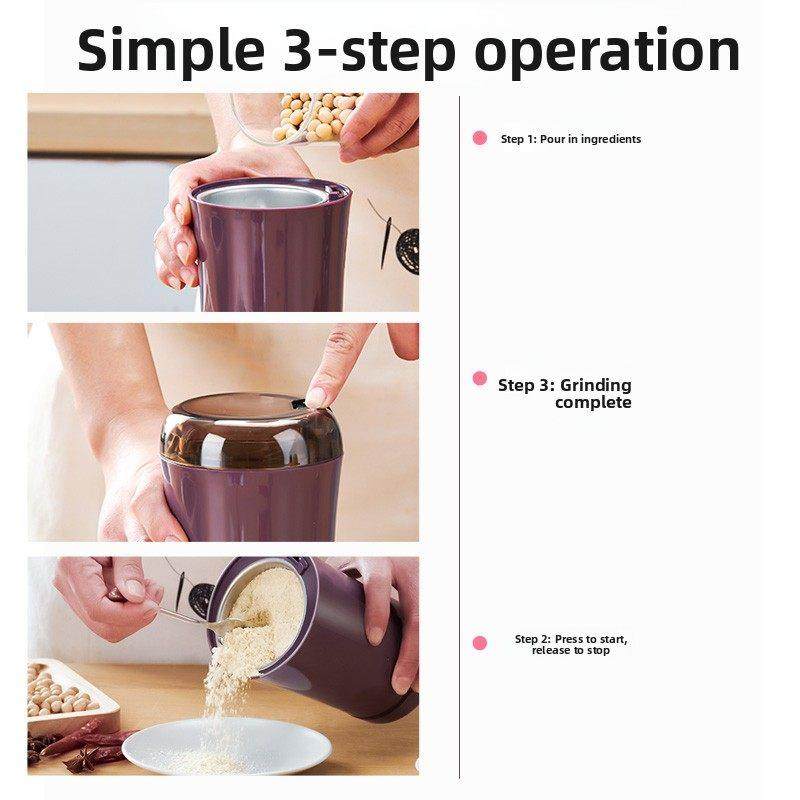 Simple 3-step operation

Step 1: Pour in ingredients

Step 3: Grinding complete

Step 2: Press to start, release to stop