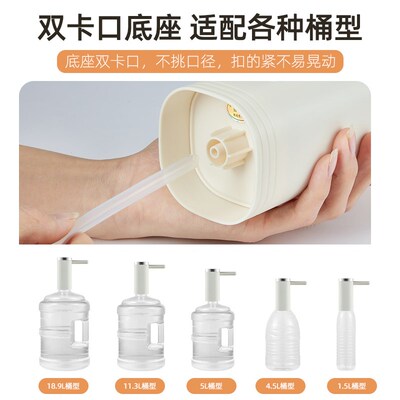 双卡口底座 适配各种桶型

底座双卡口，不挑口径，扣的紧不易晃动

18.9L桶型

11.3L桶型

5L桶型

4.5L桶型

1.5L桶型