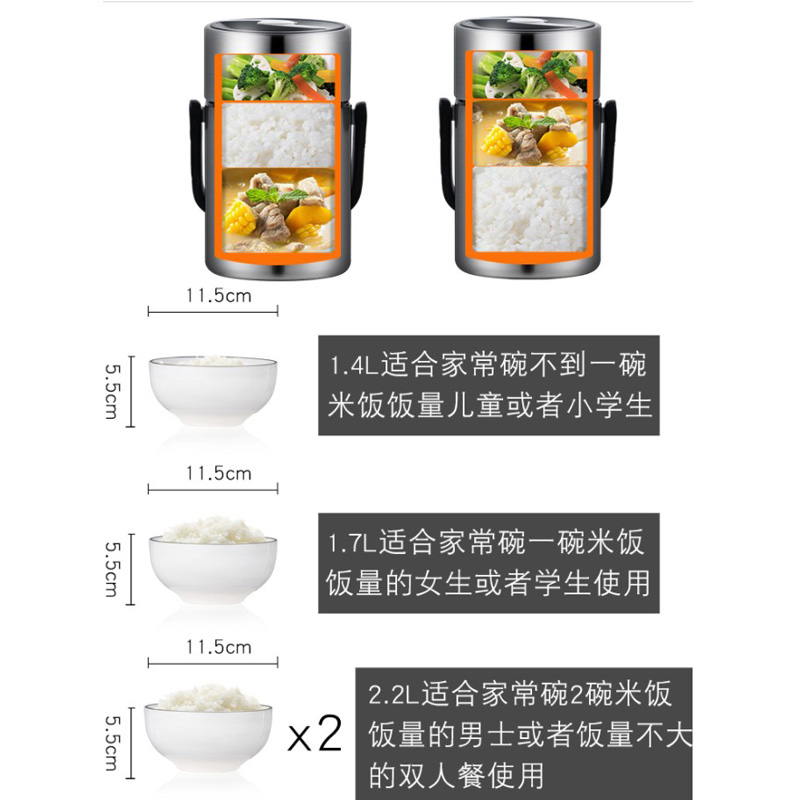 11.5cm

5.5cm

1.4L适合家常碗不到一碗米饭饭量儿童或者小学生

11.5cm

5.5cm

1.7L适合家常碗一碗米饭饭量的女生或者学生使用

11.5cm

5.5cm

x2

2.2L适合家常碗2碗米饭饭量的男士或者饭量不大的双人餐使用