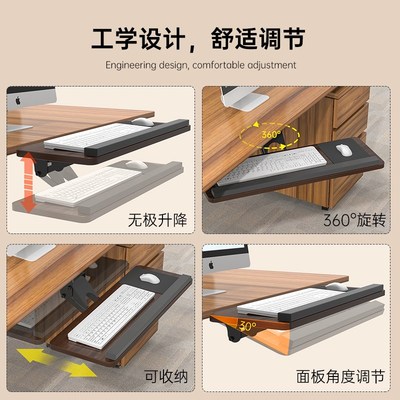 工学设计，舒适调节

Engineering design, comfortable adjustment

无极升降

360°

360°旋转

可收纳

30°

面板角度调节