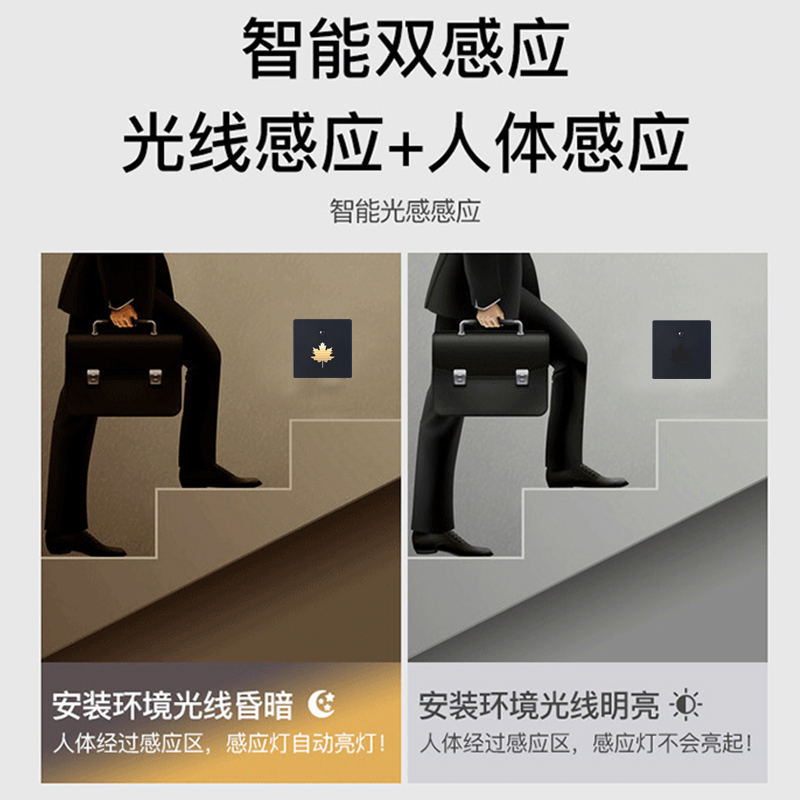 智能双感应

光线感应+人体感应

智能光感感应

安装环境光线昏暗

人体经过感应区，感应灯自动亮灯！

安装环境光线明亮

人体经过感应区，感应灯不会亮起！