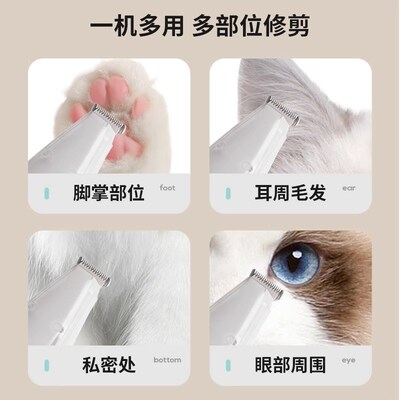 一机多用 多部位修剪

脚掌部位 foot

耳周毛发 ear

私密处 bottom

眼部周围 eye