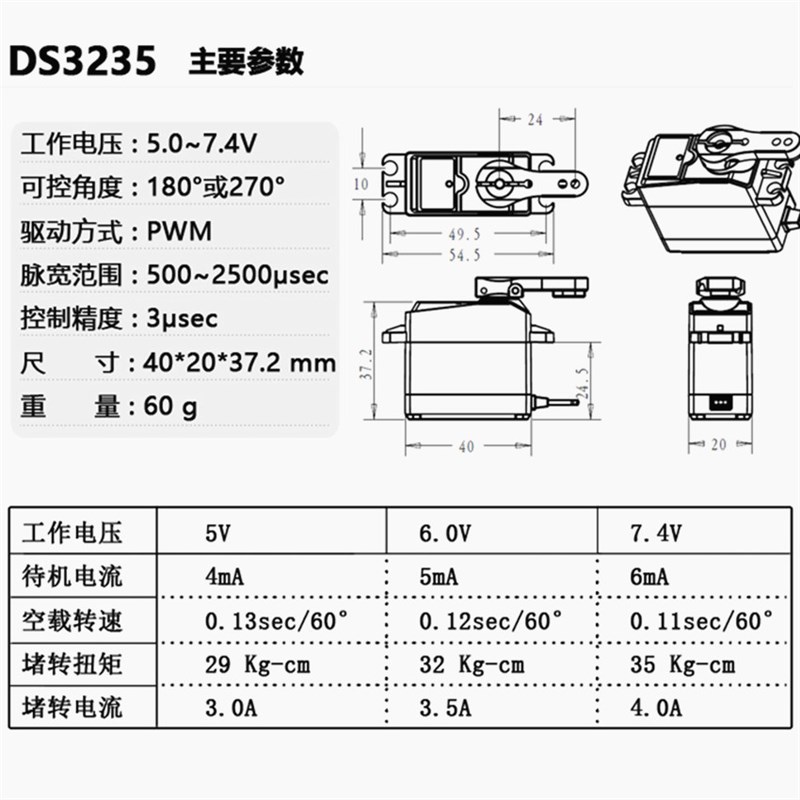 DS3235 主要参数

工作电压：5.0~7.4V
可控角度：180°或270°
驱动方式：PWM
脉宽范围：500~2500μsec
控制精度：3μsec
尺 寸：40*20*37.2 mm
重 量：60 g

24
10
49.5
54.5
37.2
24.5
40
20

| 工作电压 | 5V | 6.0V | 7.4V |
|---|---|---|---|
| 待机电流 | 4mA | 5mA | 6mA |
| 空载转速 | 0.13sec/60° | 0.12sec/60° | 0.11sec/60° |
| 堵转扭矩 | 29 Kg-cm | 32 Kg-cm | 35 Kg-cm |
| 堵转电流 | 3.0A | 3.5A | 4.0A |