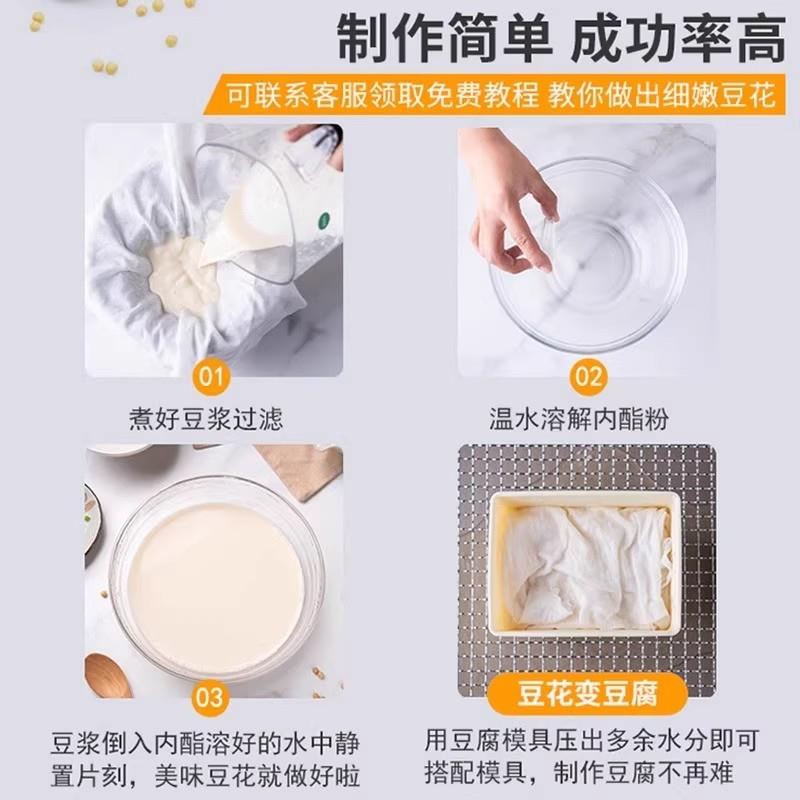 制作简单 成功率高

可联系客服领取免费教程 教你做出细嫩豆花

01

煮好豆浆过滤

02

温水溶解内酯粉

03

豆浆倒入内酯溶好的水中静置片刻，美味豆花就做好啦

豆花变豆腐

用豆腐模具压出多余水分即可搭配模具，制作豆腐不再难