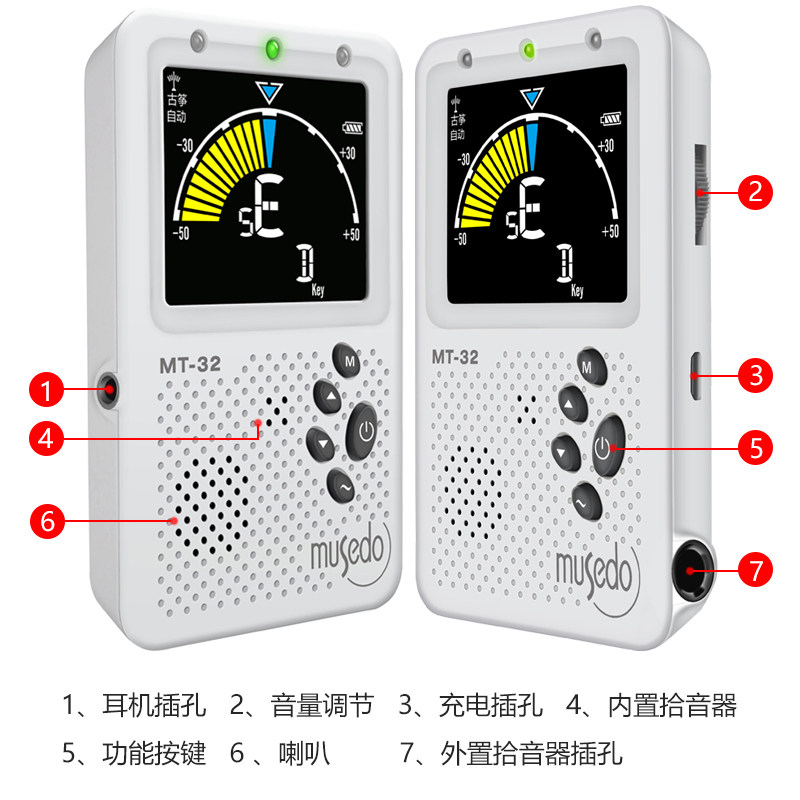 古筝
自动
-30
+30
-50
+50
5E
D
Key
MT-32
M
musedo

古筝
自动
-30
+30
-50
+50
5E
D
Key
MT-32
M
musedo

1
2
3
4
5
6
7

1、耳机插孔 2、音量调节 3、充电插孔 4、内置拾音器
5、功能按键 6 、喇叭 7、外置拾音器插孔