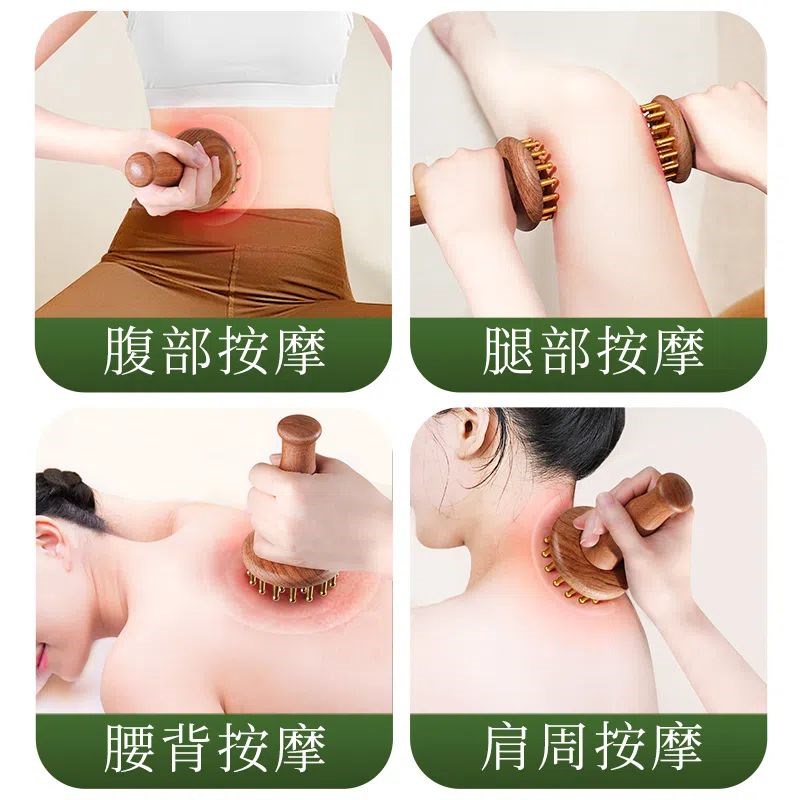 腹部按摩

腿部按摩

腰背按摩

肩周按摩