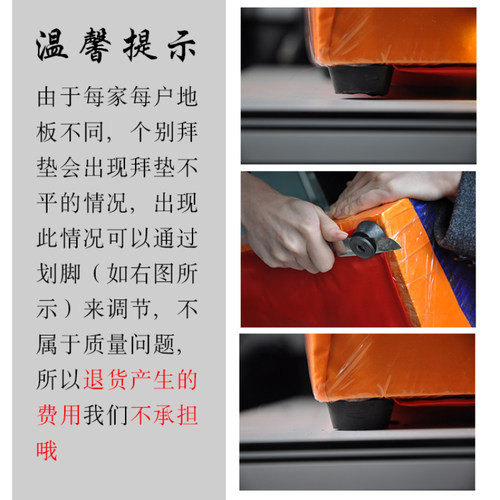 温馨提示

由于每家每户地板不同，个别拜垫会出现拜垫不平的情况，出现此情况可以通过划脚（如右图所示）来调节，不属于质量问题，所以退货产生的费用我们不承担哦