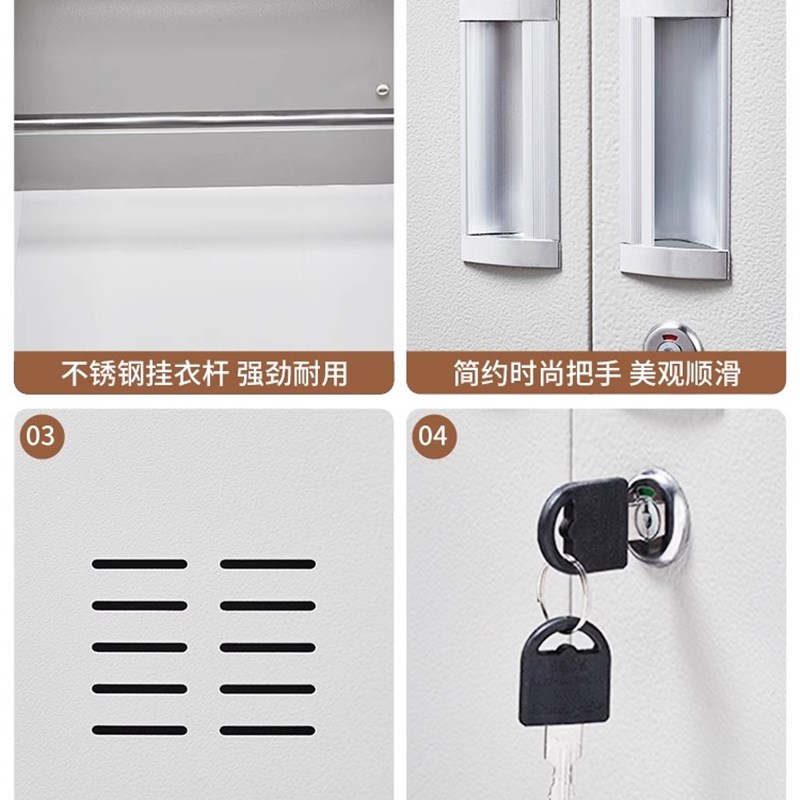 不锈钢挂衣杆 强劲耐用

简约时尚把手 美观顺滑

03

04