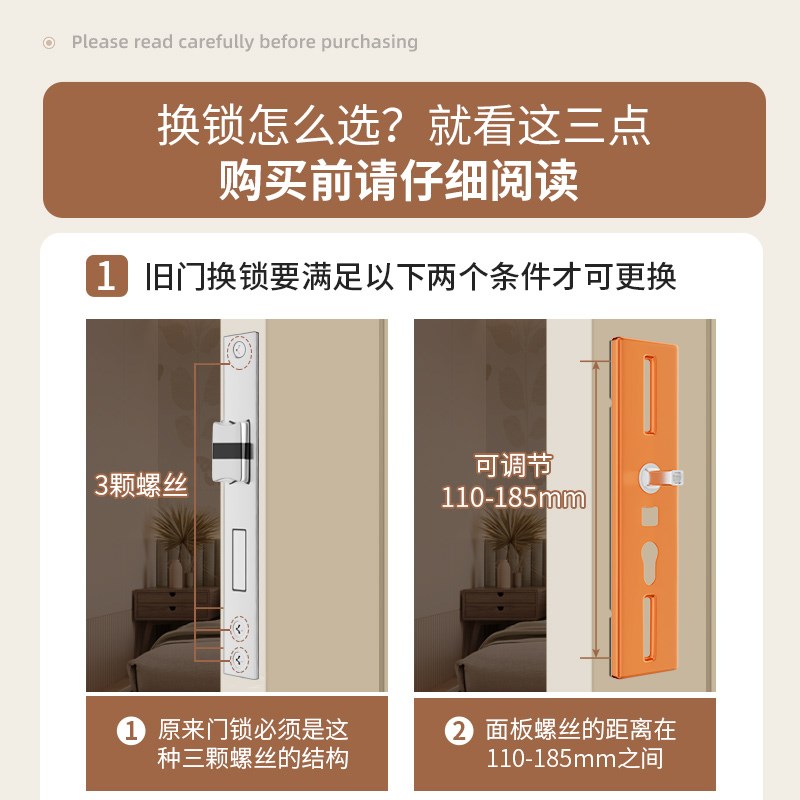 Please read carefully before purchasing

换锁怎么选？就看这三点
购买前请仔细阅读

1 旧门换锁要满足以下两个条件才可更换

3颗螺丝

可调节
110-185mm

① 原来门锁必须是这种三颗螺丝的结构

② 面板螺丝的距离在110-185mm之间