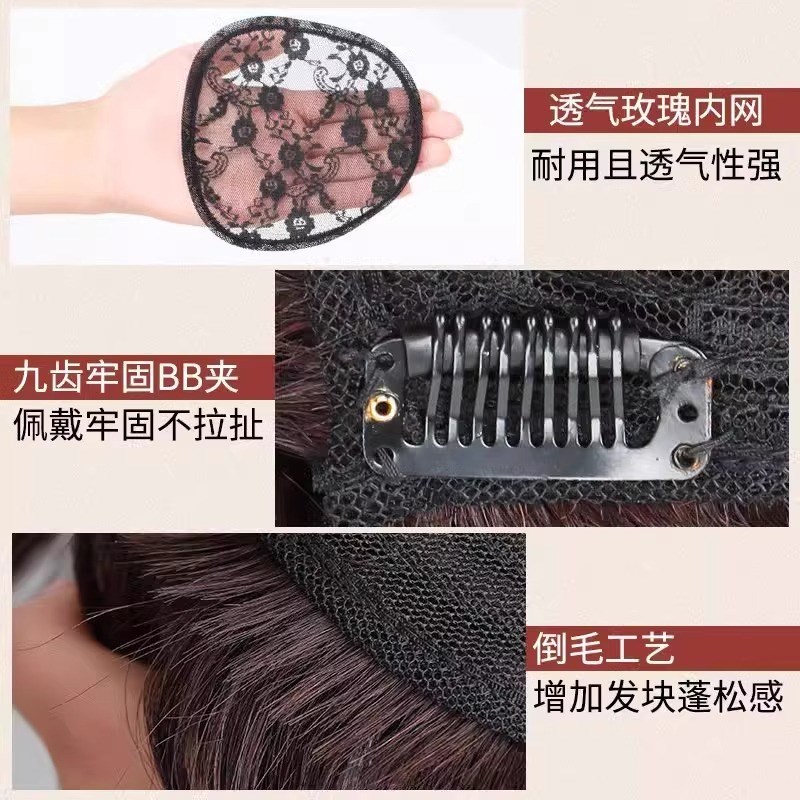 透气玫瑰内网
耐用且透气性强

九齿牢固BB夹
佩戴牢固不拉扯

倒毛工艺
增加发块蓬松感