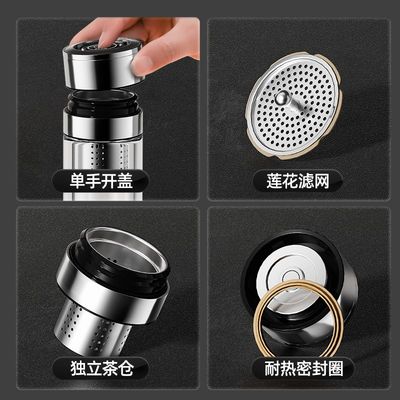 单手开盖

莲花滤网

独立茶仓

耐热密封圈