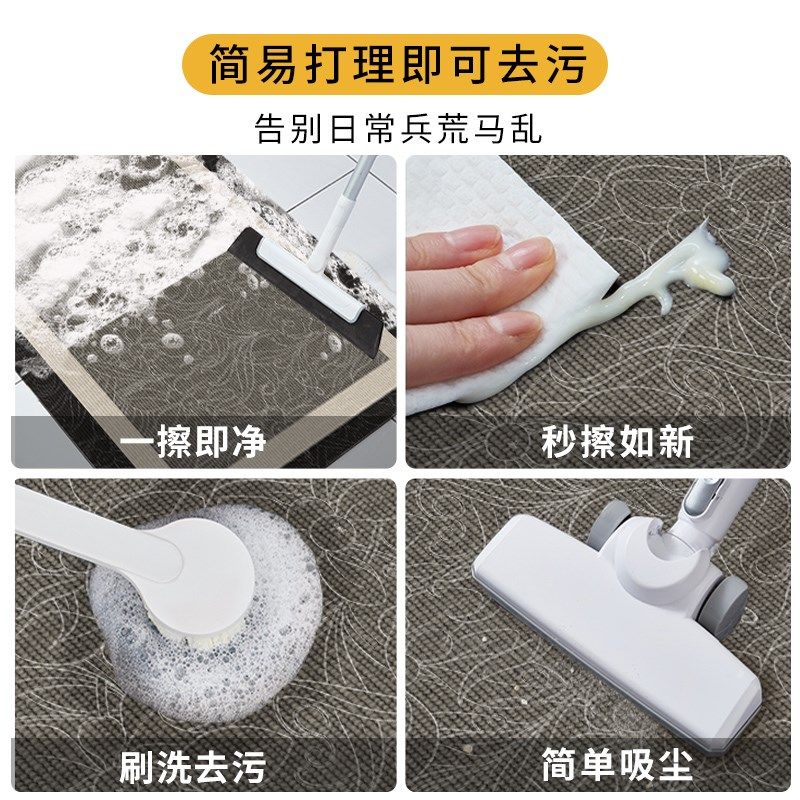 简易打理即可去污

告别日常兵荒马乱

一擦即净

秒擦如新

刷洗去污

简单吸尘