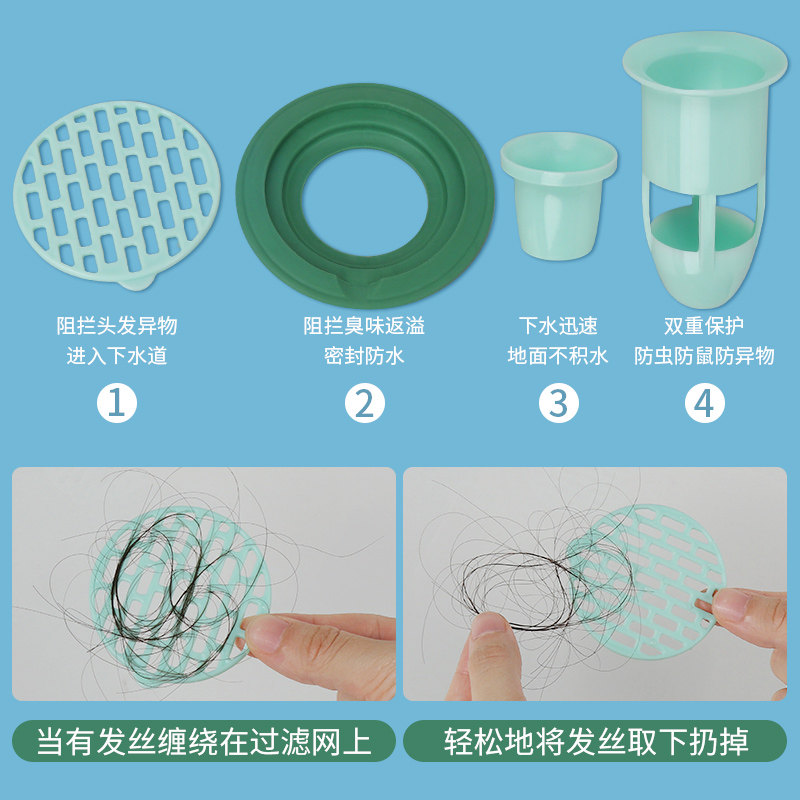 阻拦头发异物
进入下水道

①

阻拦臭味返溢
密封防水

②

下水迅速
地面不积水

③

双重保护
防虫防鼠防异物

④

当有发丝缠绕在过滤网上

轻松地将发丝取下扔掉