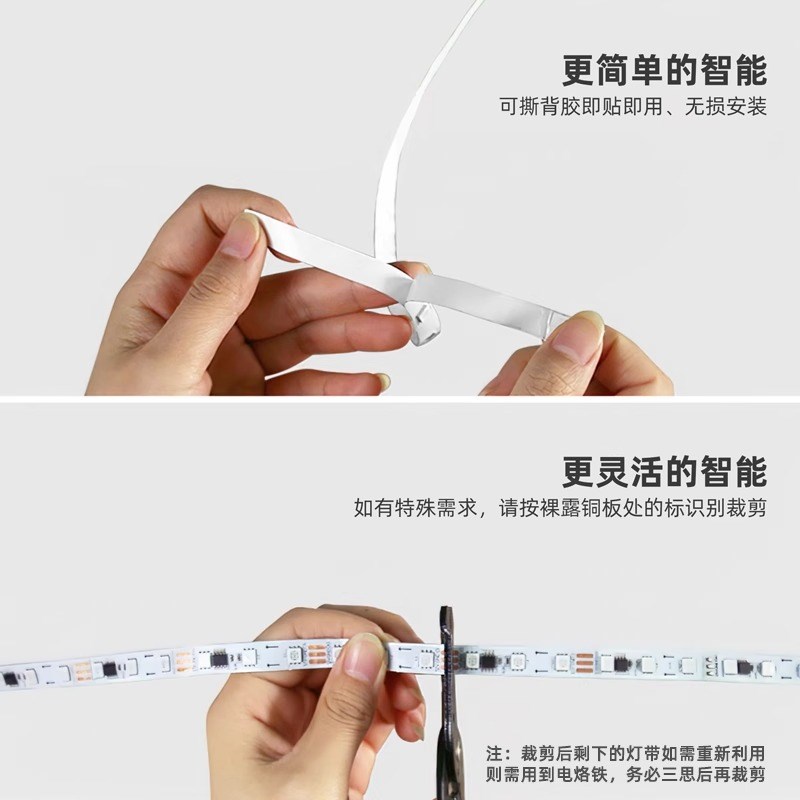 更简单的智能
可撕背胶即贴即用、无损安装

更灵活的智能
如有特殊需求，请按裸露铜板处的标识别裁剪

注：裁剪后剩下的灯带如需重新利用则需用到电烙铁，务必三思后再裁剪