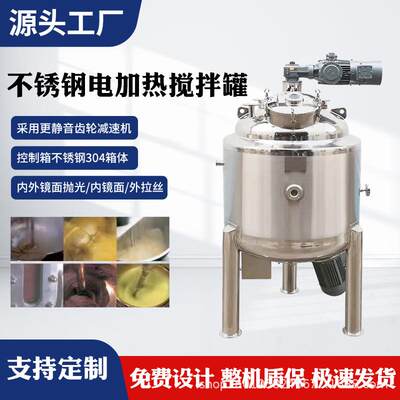 源头工厂

不锈钢电加热搅拌罐

采用更静音齿轮减速机

控制箱不锈钢304箱体

内外镜面抛光/内镜面/外拉丝

支持定制

免费设计 整机质保 极速发货