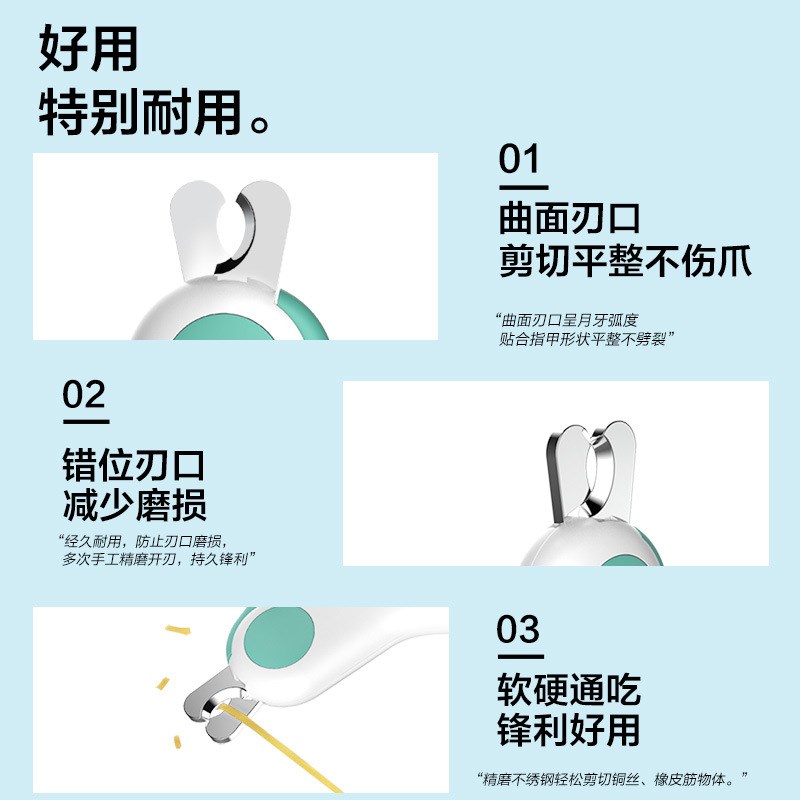 好用
特别耐用。

01
曲面刃口
剪切平整不伤爪

“曲面刃口呈月牙弧度
贴合指甲形状平整不劈裂”

02
错位刃口
减少磨损

“经久耐用，防止刃口磨损，
多次手工精磨开刃，持久锋利”

03
软硬通吃
锋利好用

“精磨不绣钢轻松剪切铜丝、橡皮筋物体。”