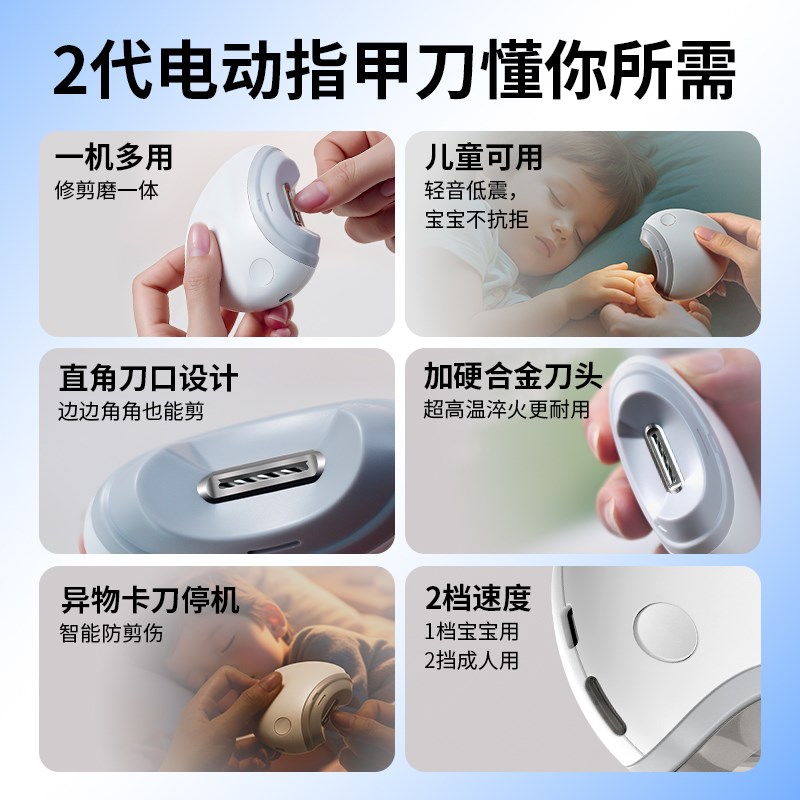 2代电动指甲刀懂你所需

一机多用
修剪磨一体

儿童可用
轻音低震，
宝宝不抗拒

直角刀口设计
边边角角也能剪

加硬合金刀头
超高温淬火更耐用

异物卡刀停机
智能防剪伤

2档速度
1档宝宝用
2挡成人用