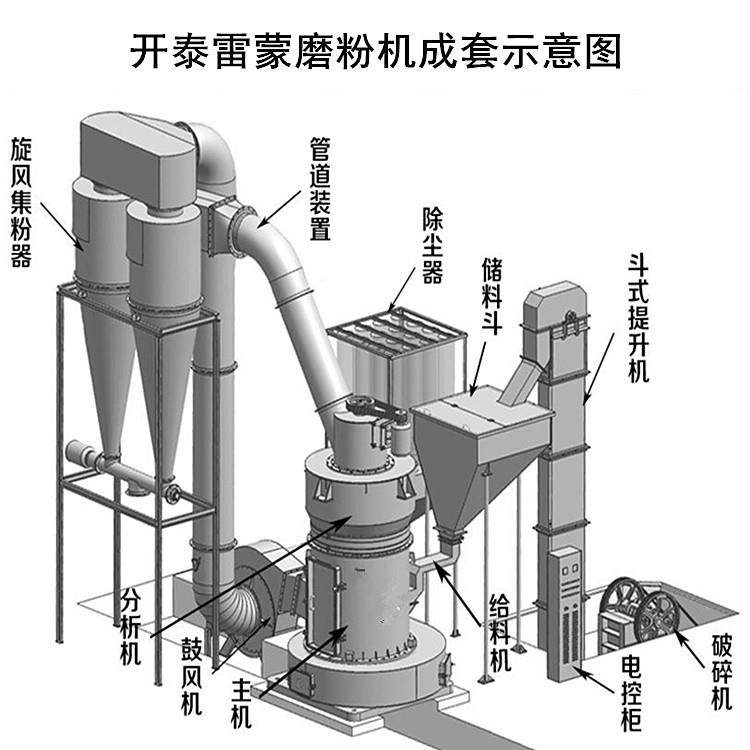 开泰雷蒙磨粉机成套示意图

旋风集粉器

管道装置

除尘器

储料斗

斗式提升机

分析机

鼓风机

主机

给料机

电控柜

破碎机