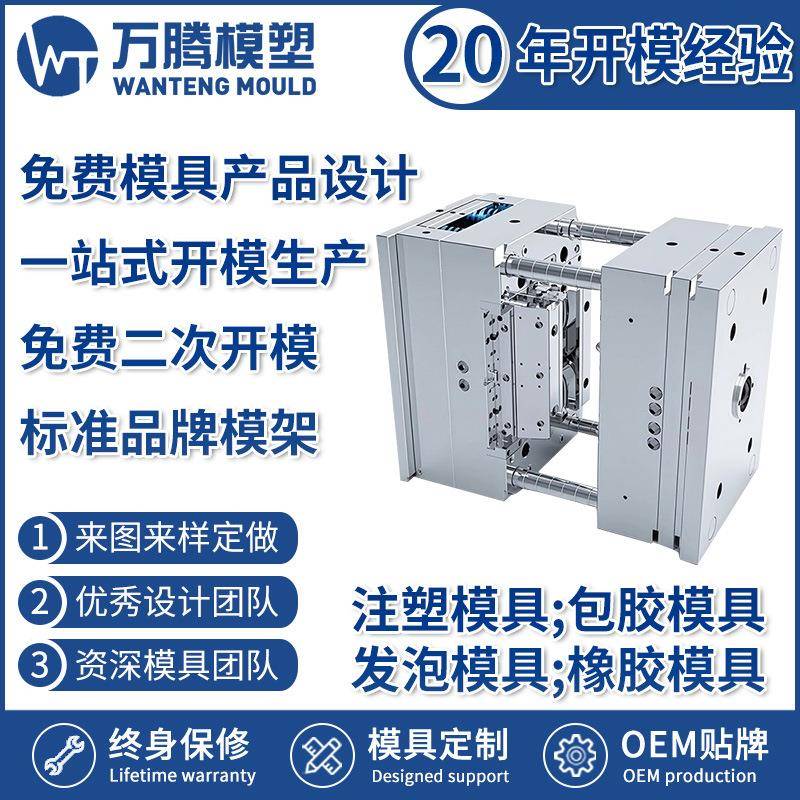 WT 万腾模塑
WANTENG MOULD

20 年开模经验

免费模具产品设计

一站式开模生产

免费二次开模

标准品牌模架

1 来图来样定做

2 优秀设计团队

3 资深模具团队

注塑模具;包胶模具
发泡模具;橡胶模具

终身保修
Lifetime warranty

模具定制
Designed support

OEM贴牌
OEM production