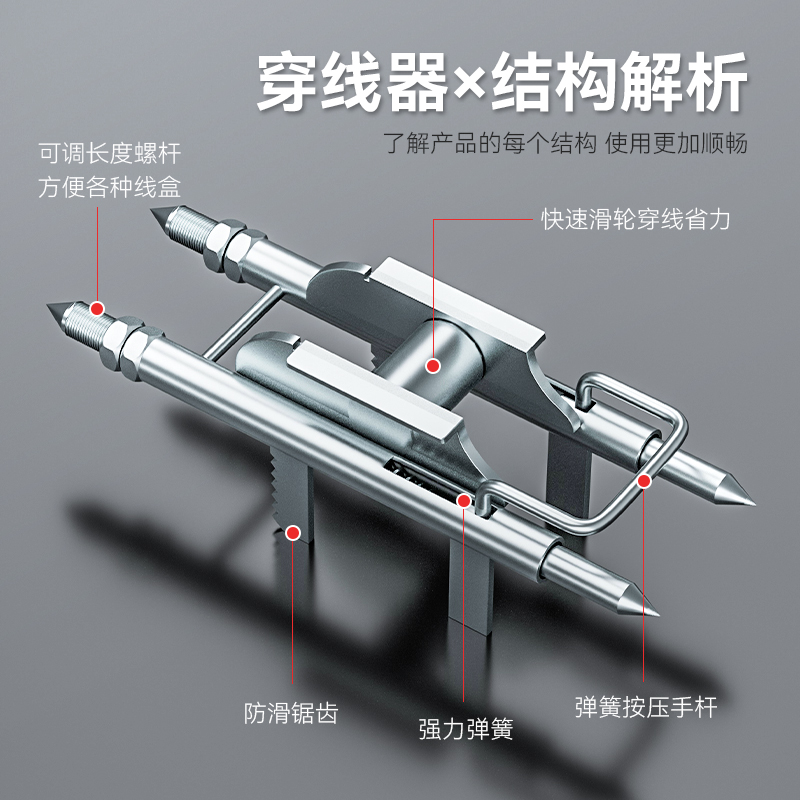 穿线器×结构解析

了解产品的每个结构 使用更加顺畅

可调长度螺杆
方便各种线盒

快速滑轮穿线省力

防滑锯齿

强力弹簧

弹簧按压手杆