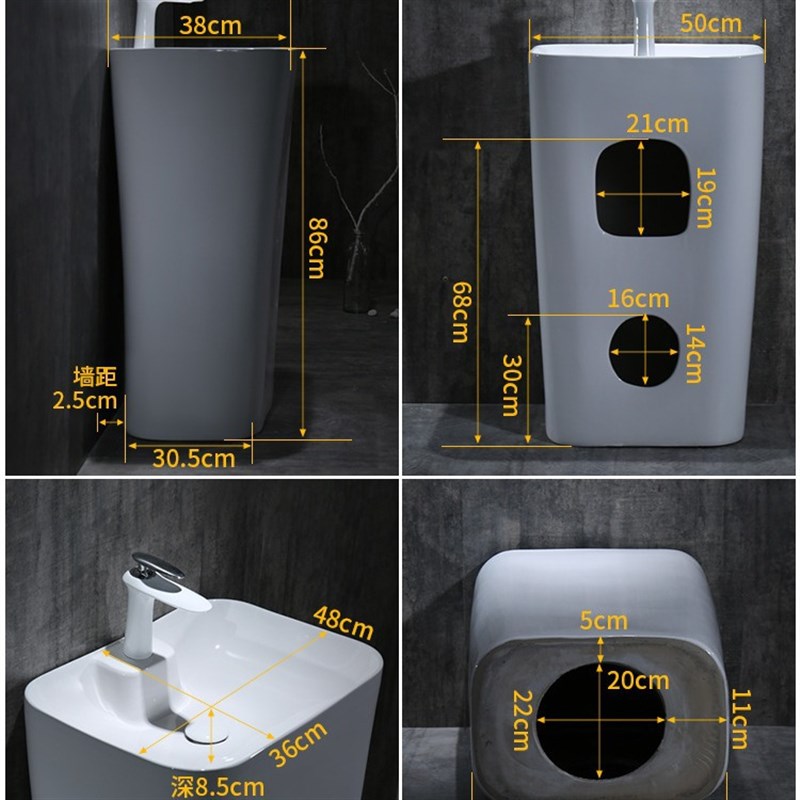 38cm
86cm
墙距
2.5cm
30.5cm

50cm
21cm
19cm
68cm
16cm
14cm
30cm

48cm
36cm
深8.5cm

5cm
20cm
22cm
11cm