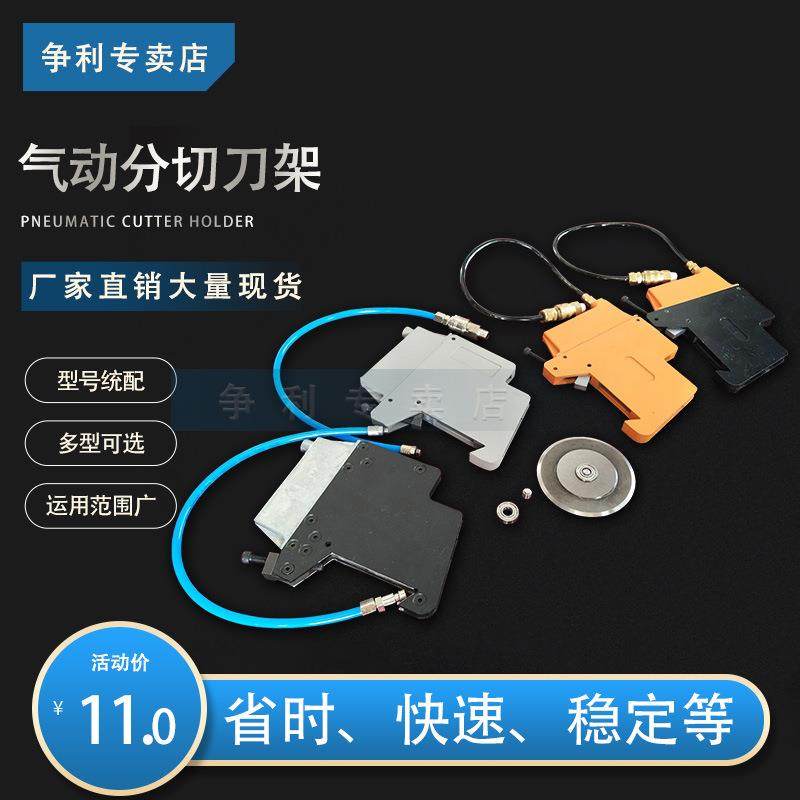 争利专卖店

气动分切刀架

PNEUMATIC CUTTER HOLDER

厂家直销大量现货

型号统配

多型可选

运用范围广

争利专卖店

活动价

¥ 11.0

省时、快速、稳定等