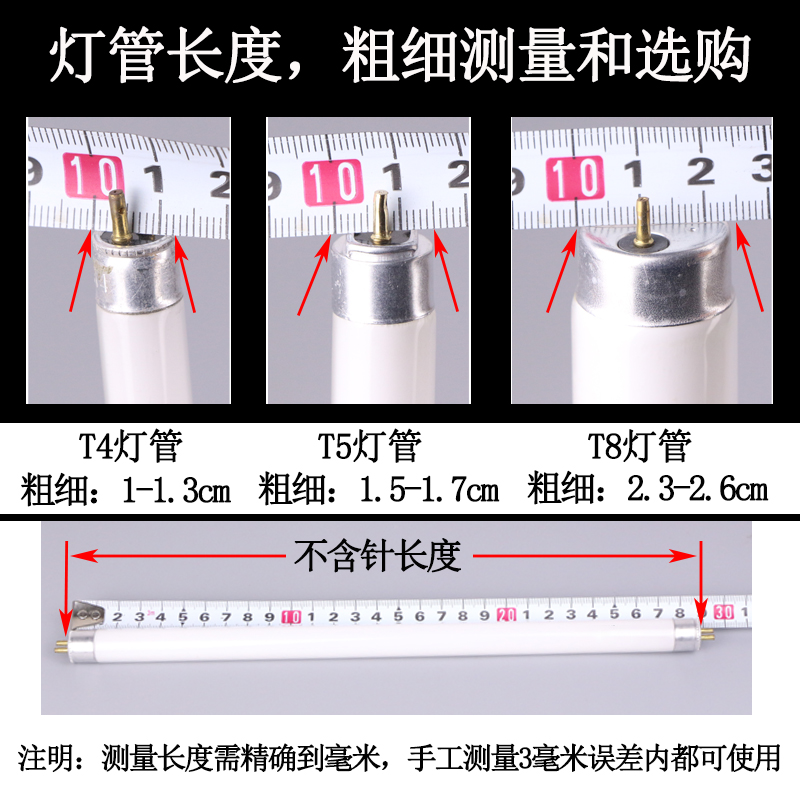 灯管长度，粗细测量和选购

9 10 1 2

9 10 1 2

9 10 1 2 3

T4灯管
粗细：1-1.3cm

T5灯管
粗细：1.5-1.7cm

T8灯管
粗细：2.3-2.6cm

不含针长度

2 3 4 5 6 7 8 9 10 1 2 3 4 5 6 7 8 9 20 1 2 3 4 5 6 7 8 9 30 1

注明：测量长度需精确到毫米，手工测量3毫米误差内都可使用