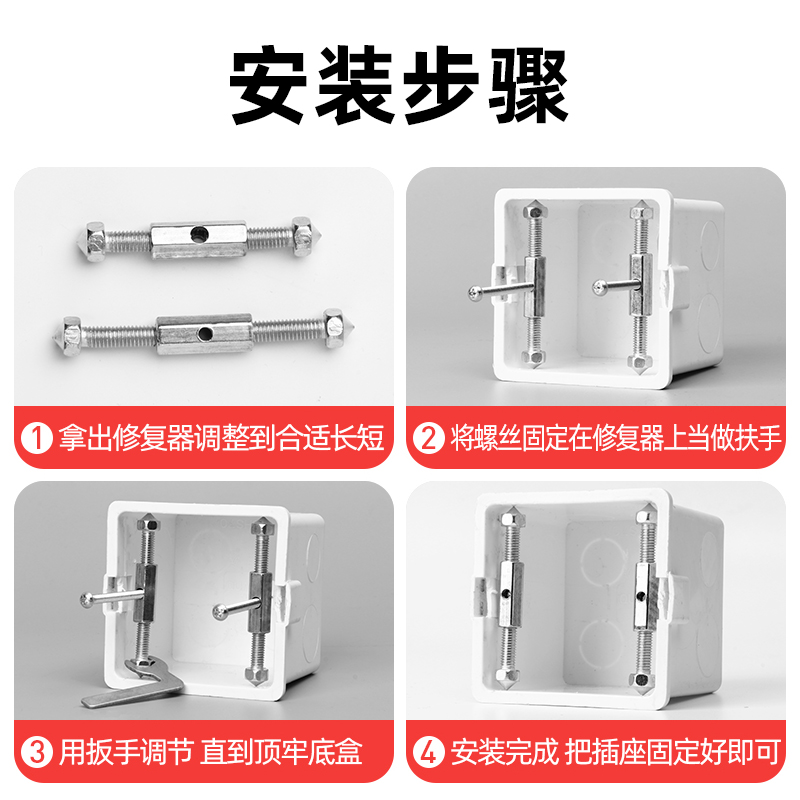 安装步骤

1 拿出修复器调整到合适长短

2 将螺丝固定在修复器上当做扶手

3 用扳手调节 直到顶牢底盒

4 安装完成 把插座固定好即可