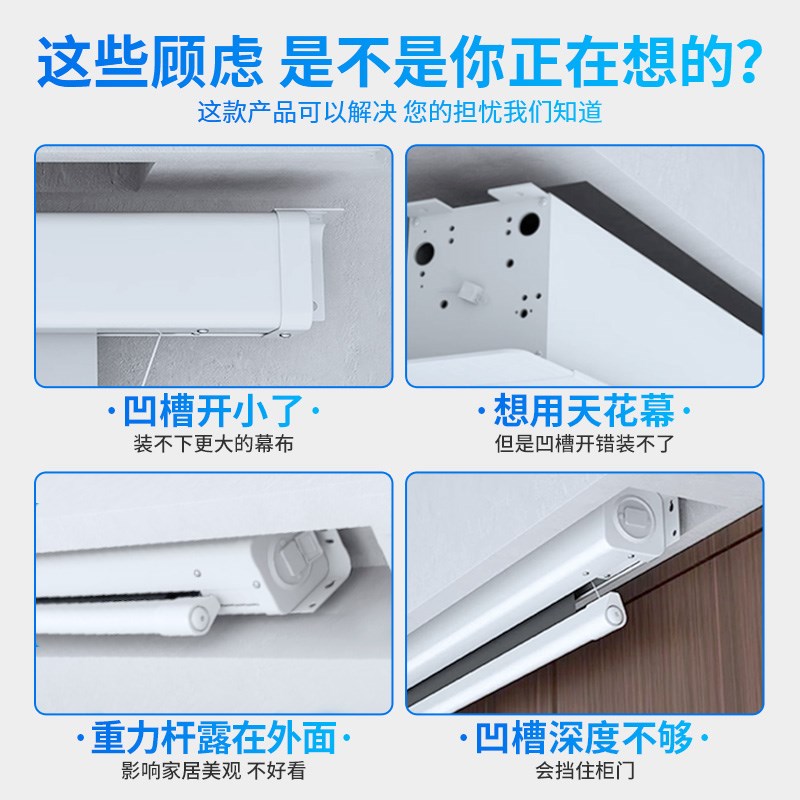 这些顾虑 是不是你正在想的?
这款产品可以解决 您的担忧我们知道

·凹槽开小了·
装不下更大的幕布

·想用天花幕·
但是凹槽开错装不了

·重力杆露在外面·
影响家居美观 不好看

·凹槽深度不够·
会挡住柜门