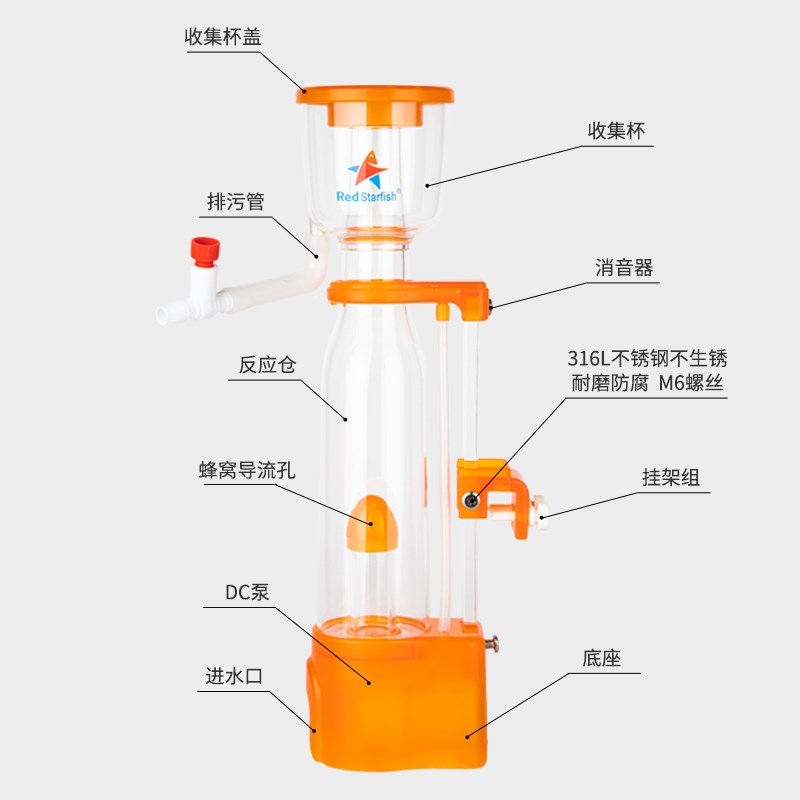 收集杯盖

收集杯

Red Starfish®

排污管

消音器

反应仓

316L不锈钢不生锈
耐磨防腐 M6螺丝

蜂窝导流孔

挂架组

DC泵

底座

进水口