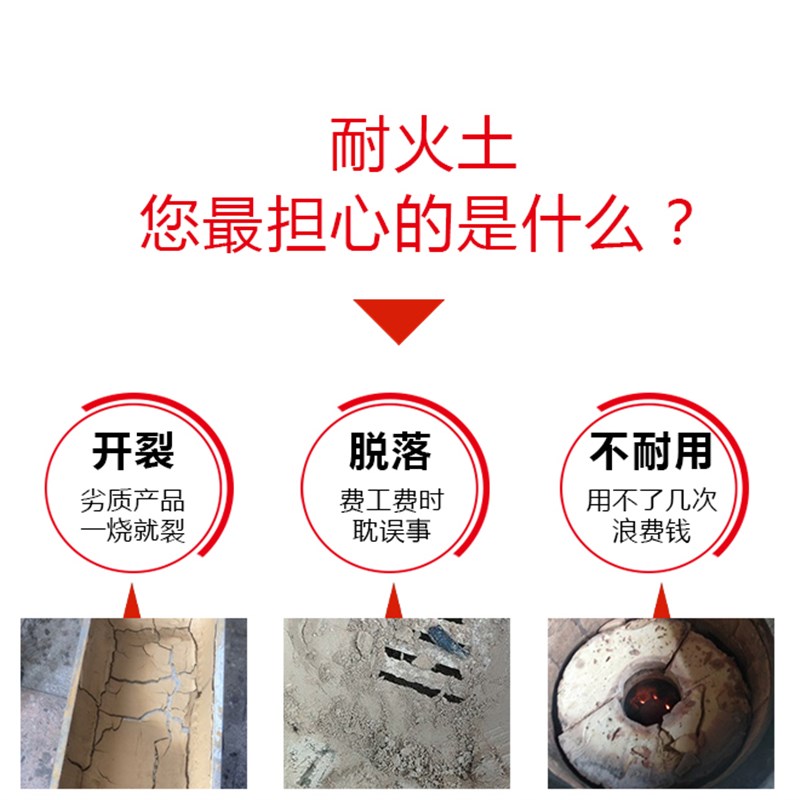 耐火土
您最担心的是什么？

开裂
劣质产品
一烧就裂

脱落
费工费时
耽误事

不耐用
用不了几次
浪费钱