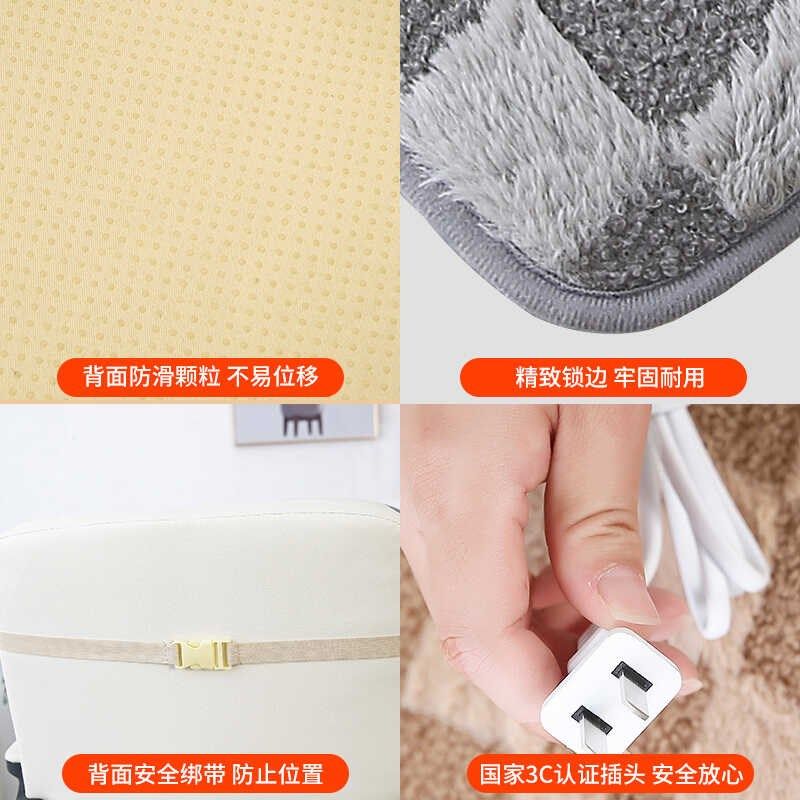 背面防滑颗粒 不易位移

精致锁边 牢固耐用

背面安全绑带 防止位置

国家3C认证插头 安全放心